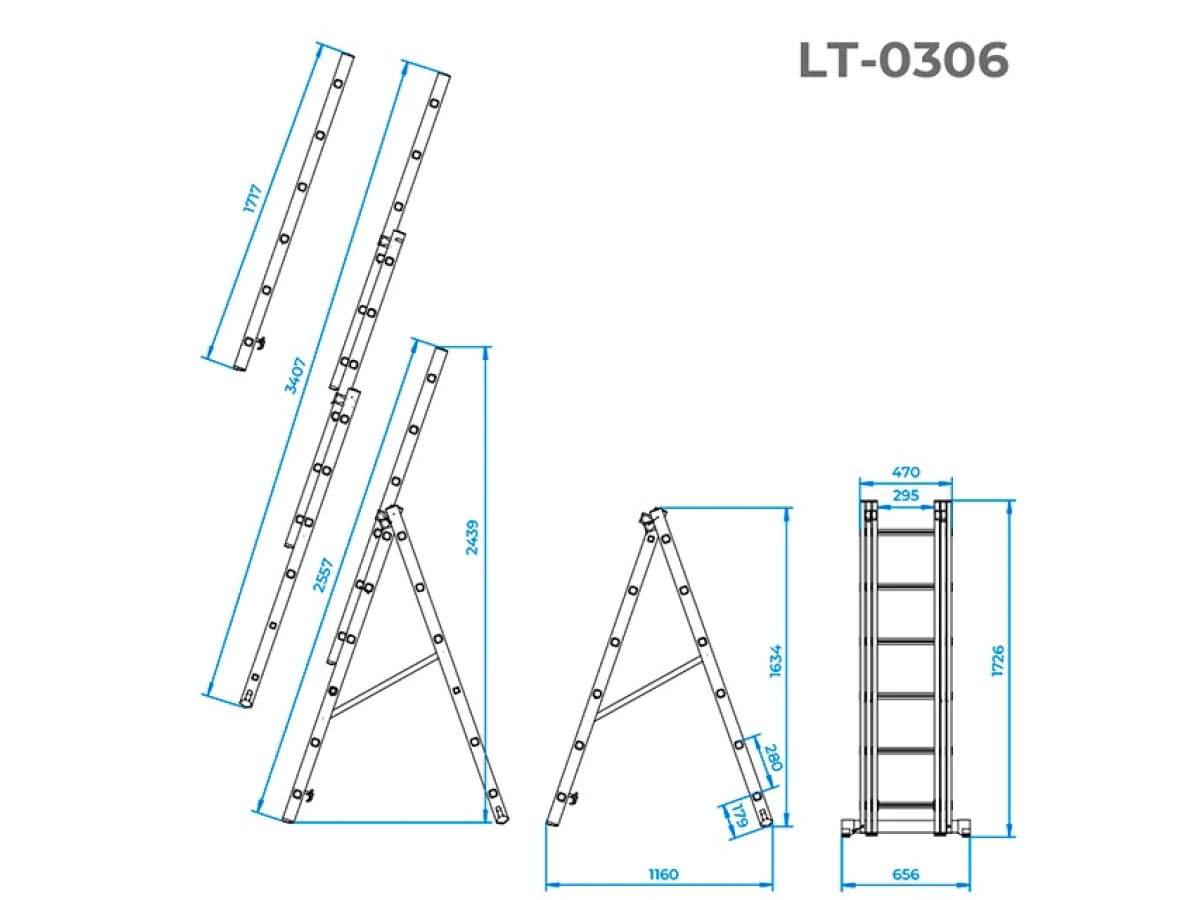 LT-0306

1717

3407

2557

2439

1634

280

179

1160

470

295

1726

656