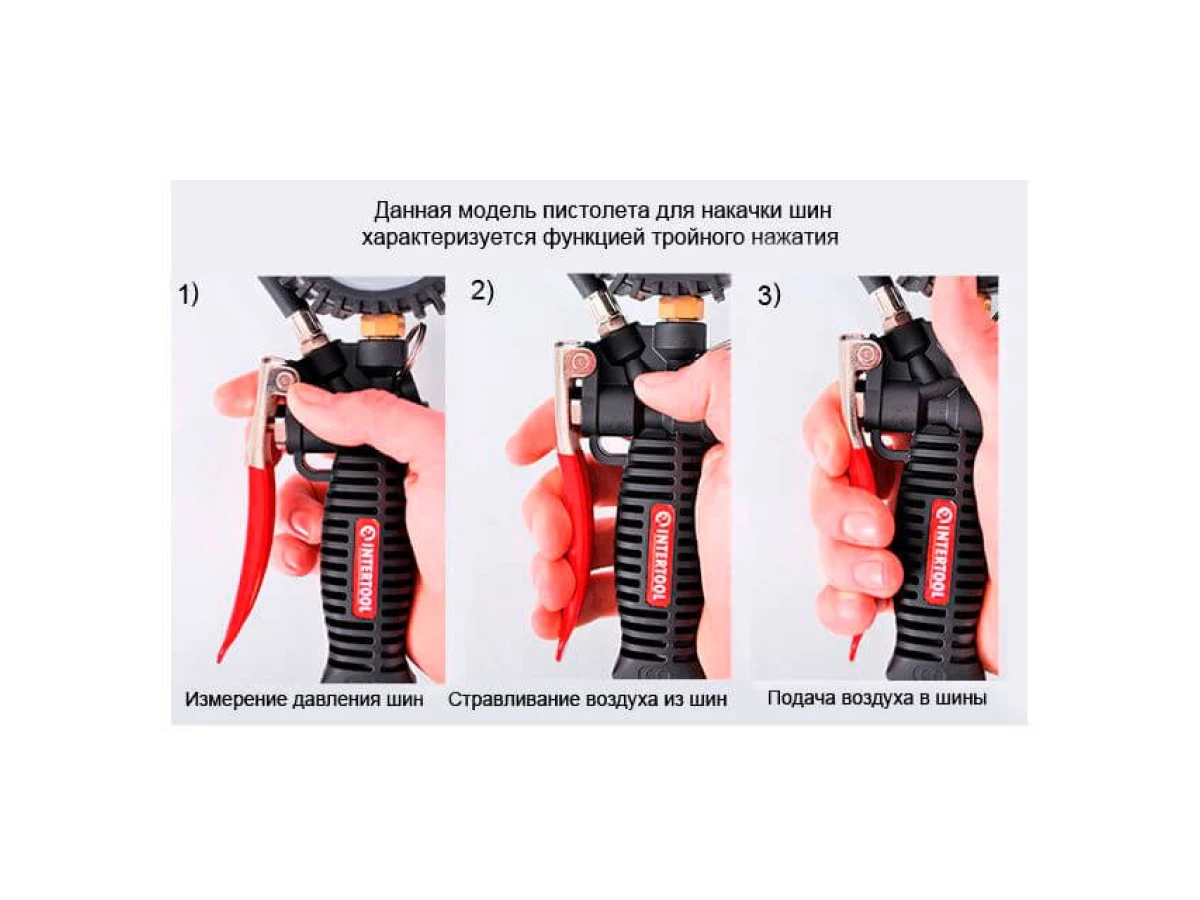 Данная модель пистолета для накачки шин характеризуется функцией тройного нажатия

1)

INTERTOOL

Измерение давления шин

2)

INTERTOOL

Стравливание воздуха из шин

3)

INTERTOOL

Подача воздуха в шины