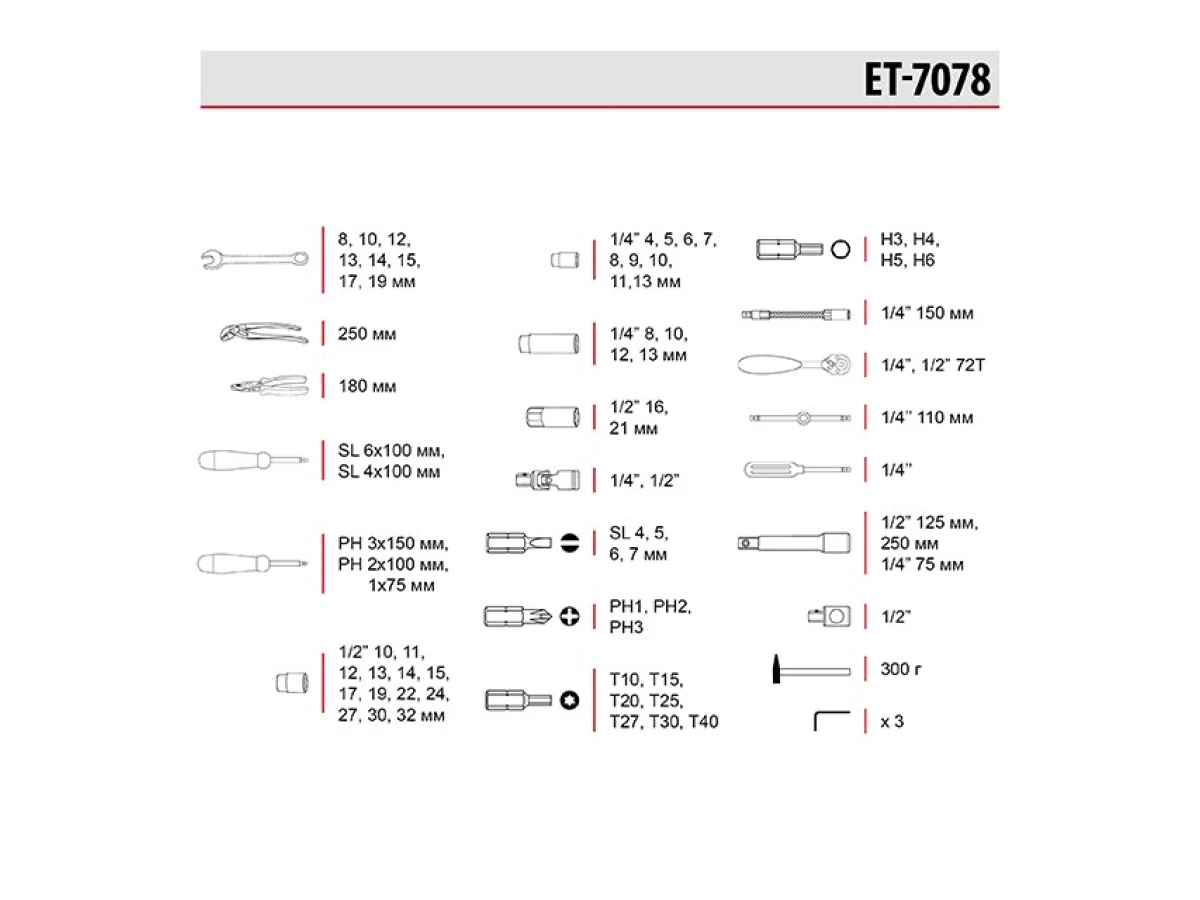 ET-7078

8, 10, 12, 13, 14, 15, 17, 19 мм

250 мм

180 мм

SL 6x100 мм, SL 4x100 мм

PH 3x150 мм, PH 2x100 мм, 1x75 мм

1/2" 10, 11, 12, 13, 14, 15, 17, 19, 22, 24, 27, 30, 32 мм

1/4" 4, 5, 6, 7, 8, 9, 10, 11,13 мм

1/4" 8, 10, 12, 13 мм

1/2" 16, 21 мм

1/4", 1/2"

SL 4, 5, 6, 7 мм

PH1, PH2, PH3

T10, T15, T20, T25, T27, T30, T40

H3, H4, H5, H6

1/4" 150 мм

1/4", 1/2" 72T

1/4" 110 мм

1/4"

1/2" 125 мм, 250 мм 1/4" 75 мм

1/2"

300 г

x 3