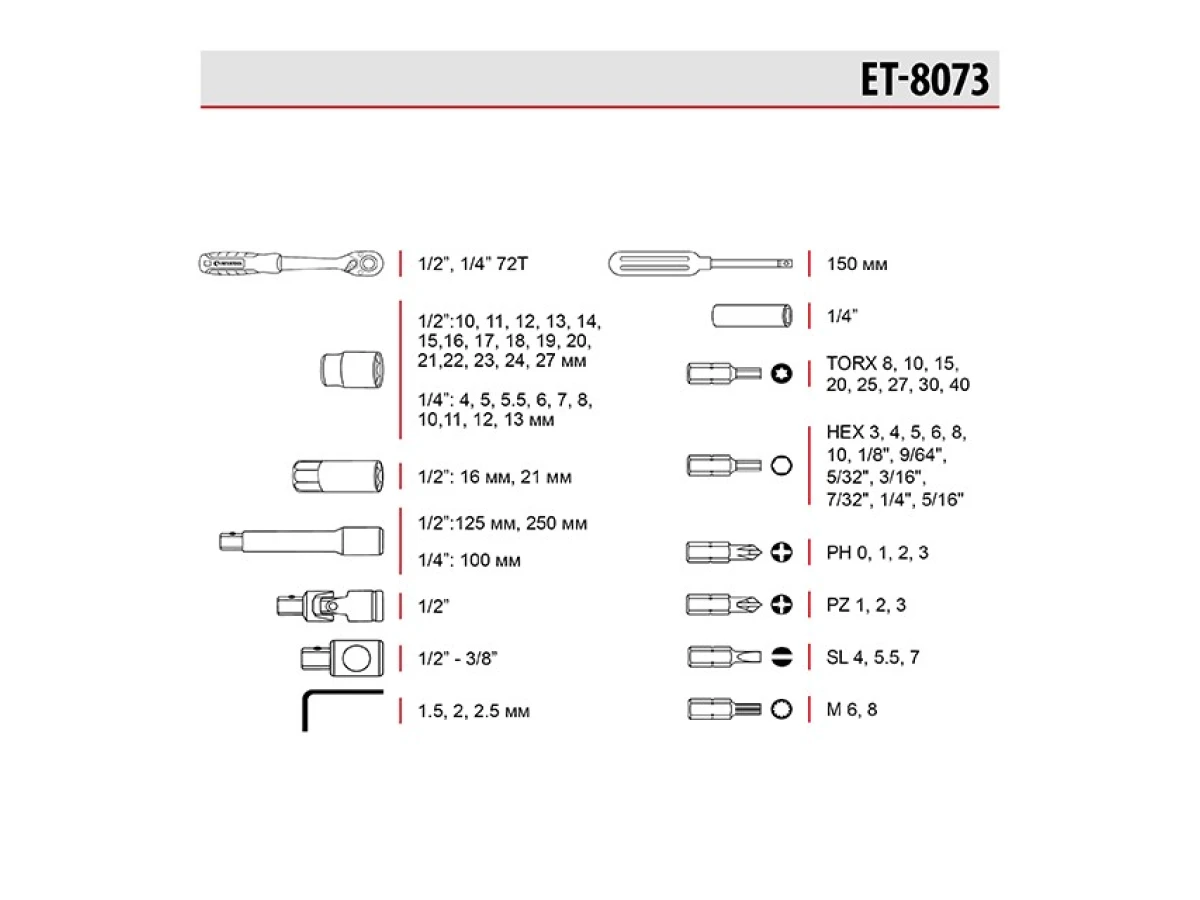 ET-8073

1/2", 1/4" 72T

1/2":10, 11, 12, 13, 14, 15,16, 17, 18, 19, 20, 21,22, 23, 24, 27 мм

1/4": 4, 5, 5.5, 6, 7, 8, 10,11, 12, 13 мм

1/2": 16 мм, 21 мм

1/2":125 мм, 250 мм

1/4": 100 мм

1/2"

1/2" - 3/8"

1.5, 2, 2.5 мм

150 мм

1/4"

TORX 8, 10, 15, 20, 25, 27, 30, 40

HEX 3, 4, 5, 6, 8, 10, 1/8", 9/64", 5/32", 3/16", 7/32", 1/4", 5/16"

PH 0, 1, 2, 3

PZ 1, 2, 3

SL 4, 5.5, 7

M 6, 8