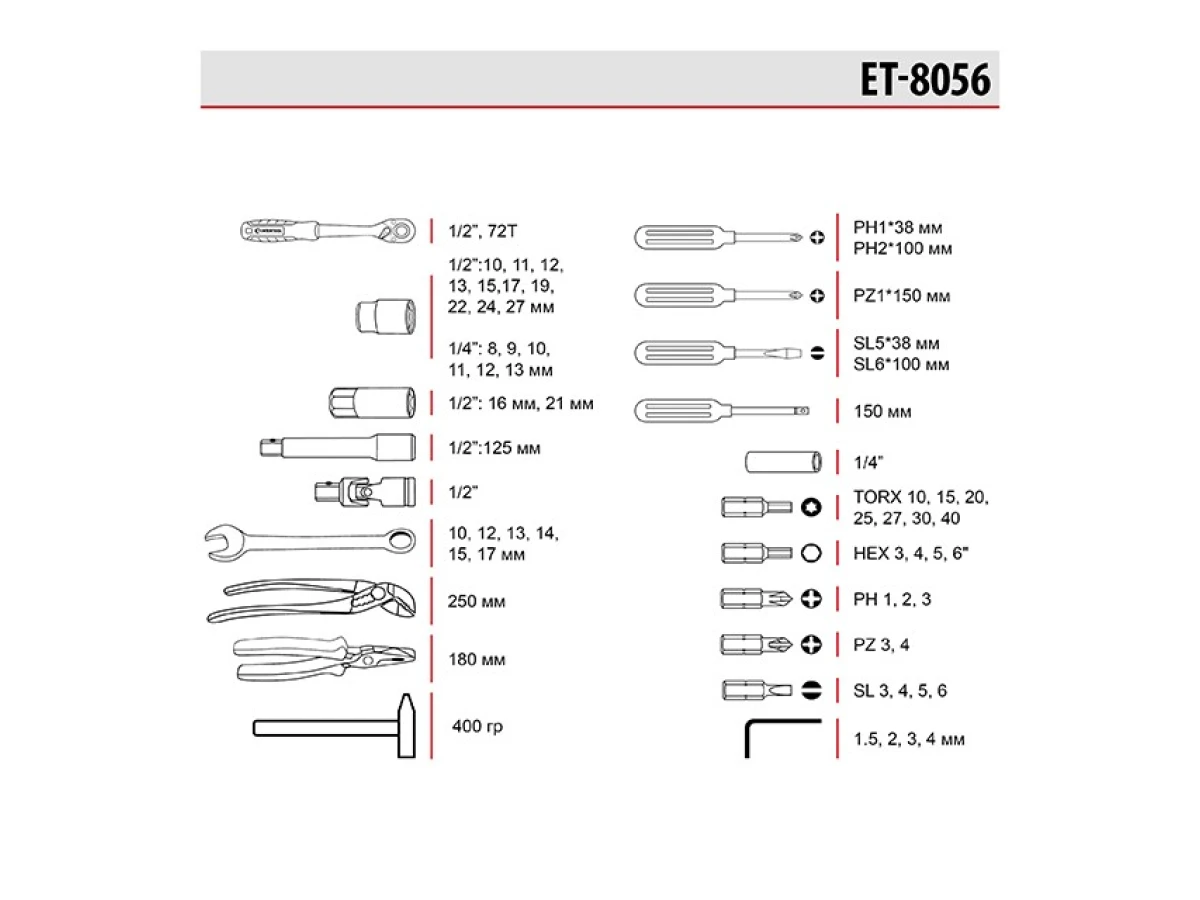 ET-8056

1/2", 72T

1/2":10, 11, 12, 13, 15,17, 19, 22, 24, 27 мм

1/4": 8, 9, 10, 11, 12, 13 мм

1/2": 16 мм, 21 мм

1/2":125 мм

1/2"

10, 12, 13, 14, 15, 17 мм

250 мм

180 мм

400 гр

PH1*38 мм
PH2*100 мм

PZ1*150 мм

SL5*38 мм
SL6*100 мм

150 мм

1/4"

TORX 10, 15, 20, 25, 27, 30, 40

HEX 3, 4, 5, 6"

PH 1, 2, 3

PZ 3, 4

SL 3, 4, 5, 6

1.5, 2, 3, 4 мм