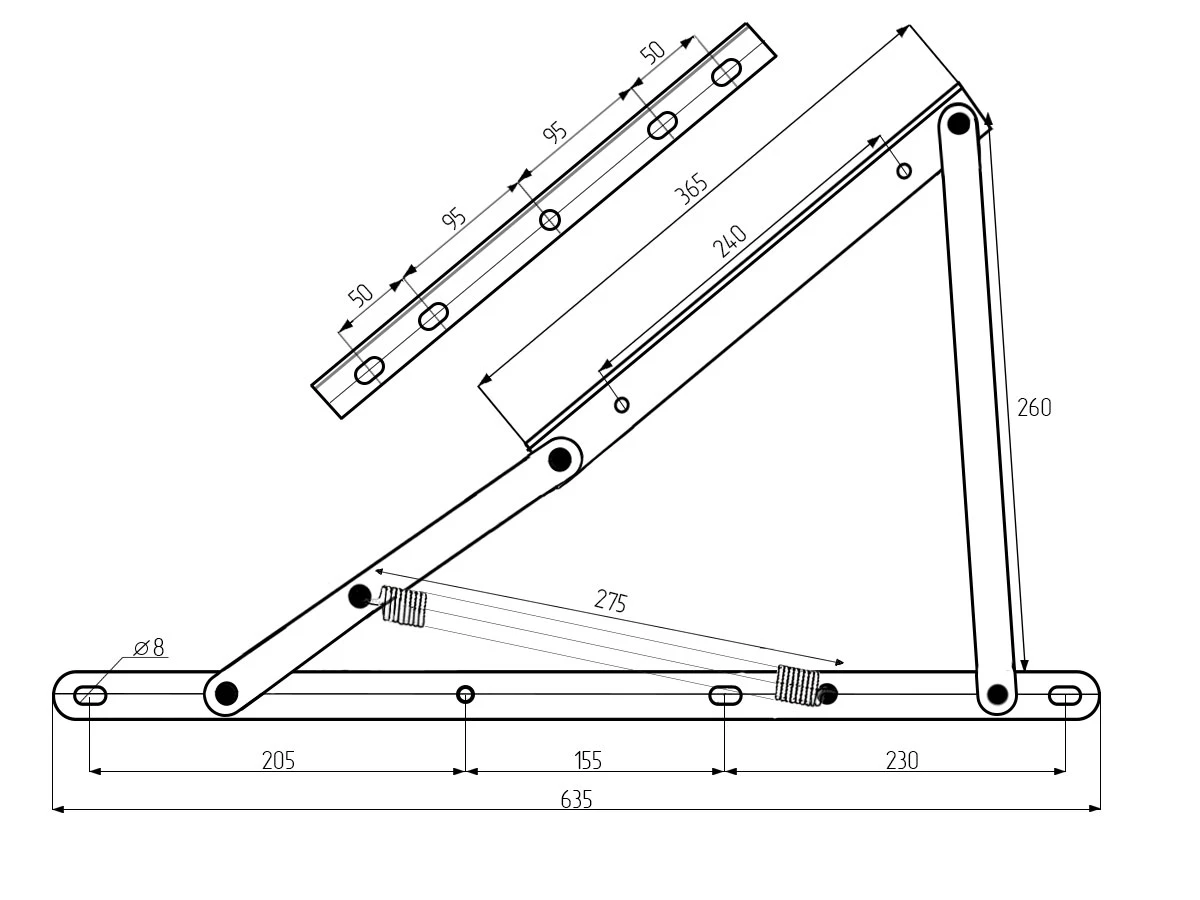 50
95
95
50
365
240
260
275
⌀8
205
155
230
635