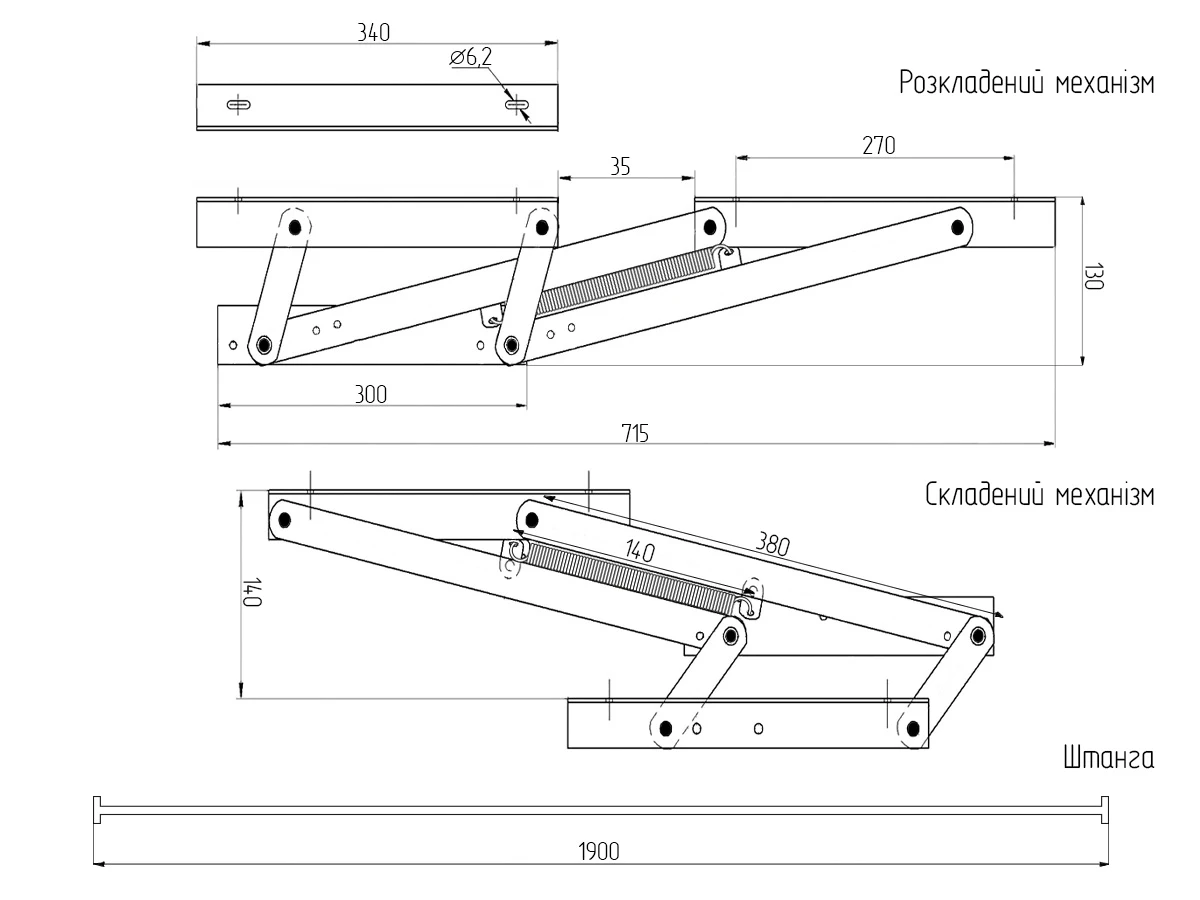 340
⌀6,2
Розкладений механізм
35
270
130
300
715
Складений механізм
140
380
140
Штанга
1900